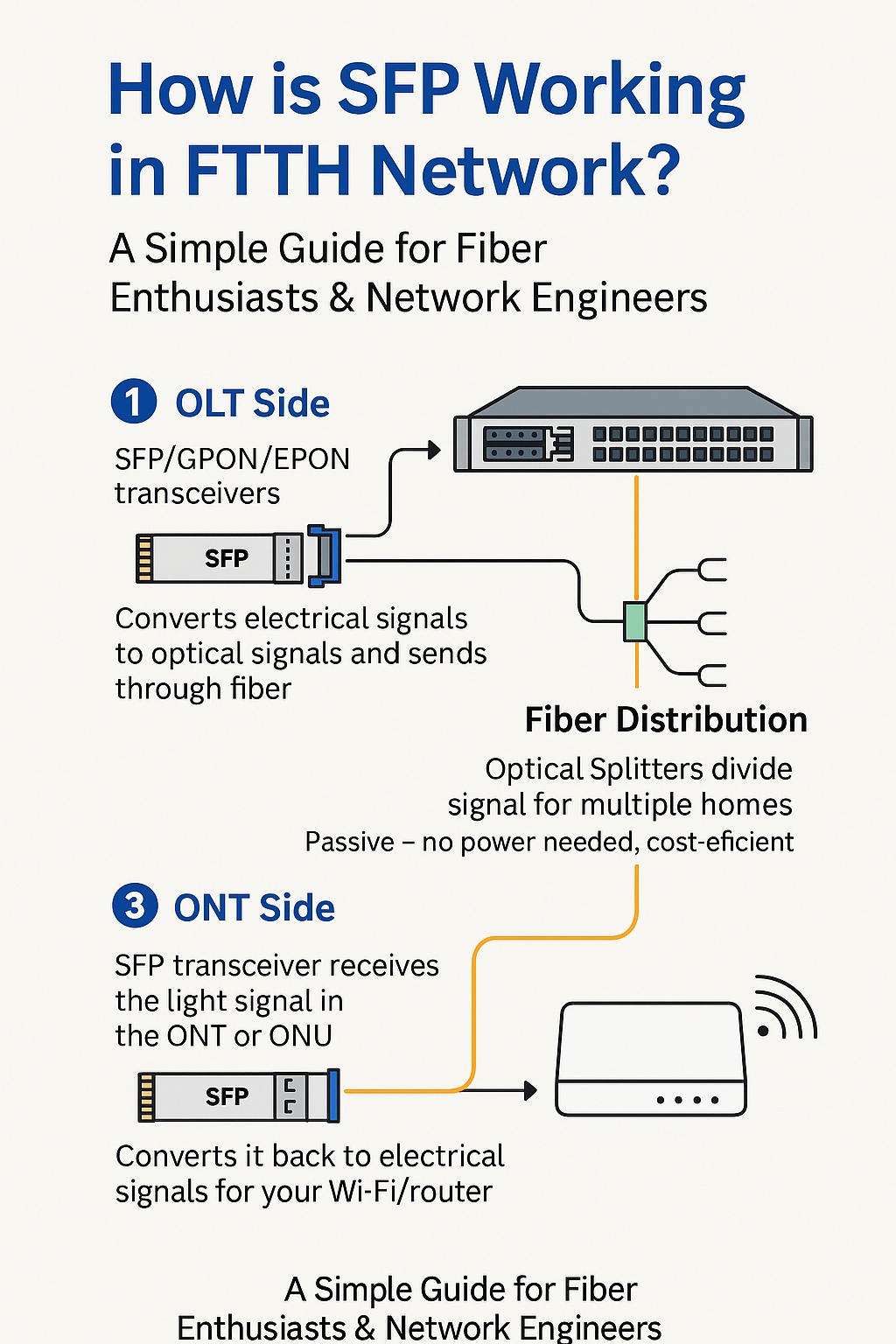 How is SFP Working in FTTH Network?

A Simple Guide for Fiber Enthusiasts & Network Engineers

1 OLT Side

SFP/GPON/EPON transceivers

SFP

Converts electrical signals to optical signals and sends through fiber

Fiber Distribution

Optical Splitters divide signal for multiple homes

Passive – no power needed, cost-eficient

3 ONT Side

SFP transceiver receives the light signal in the ONT or ONU

SFP

Converts it back to electrical signals for your Wi-Fi/router

A Simple Guide for Fiber Enthusiasts & Network Engineers